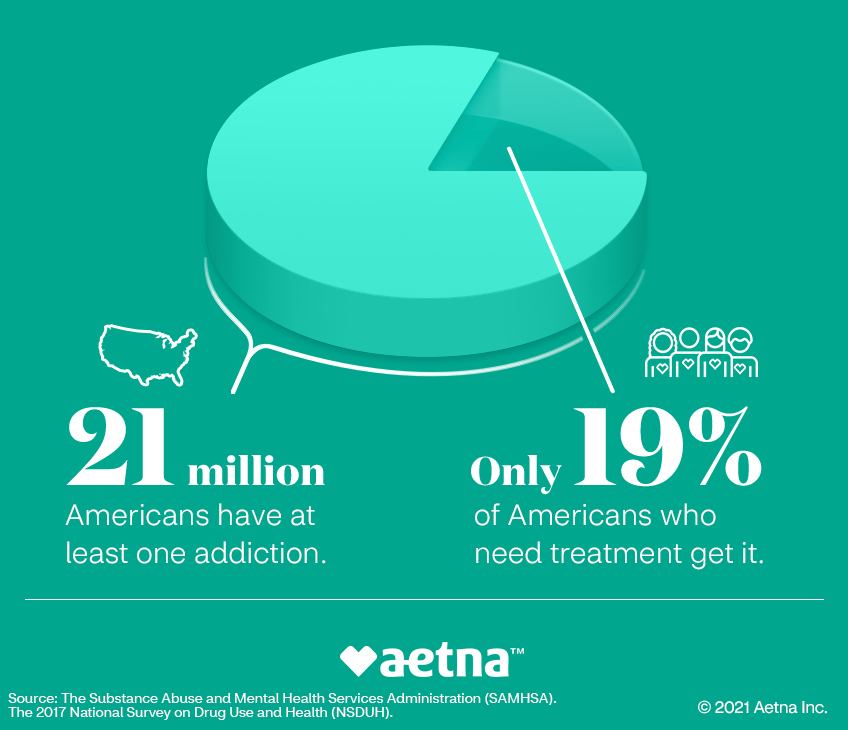 21 million
Americans have at least one addiction.

Only 19%
of Americans who need treatment get it.

aetna™

Source: The Substance Abuse and Mental Health Services Administration (SAMHSA). The 2017 National Survey on Drug Use and Health (NSDUH).

© 2021 Aetna Inc.